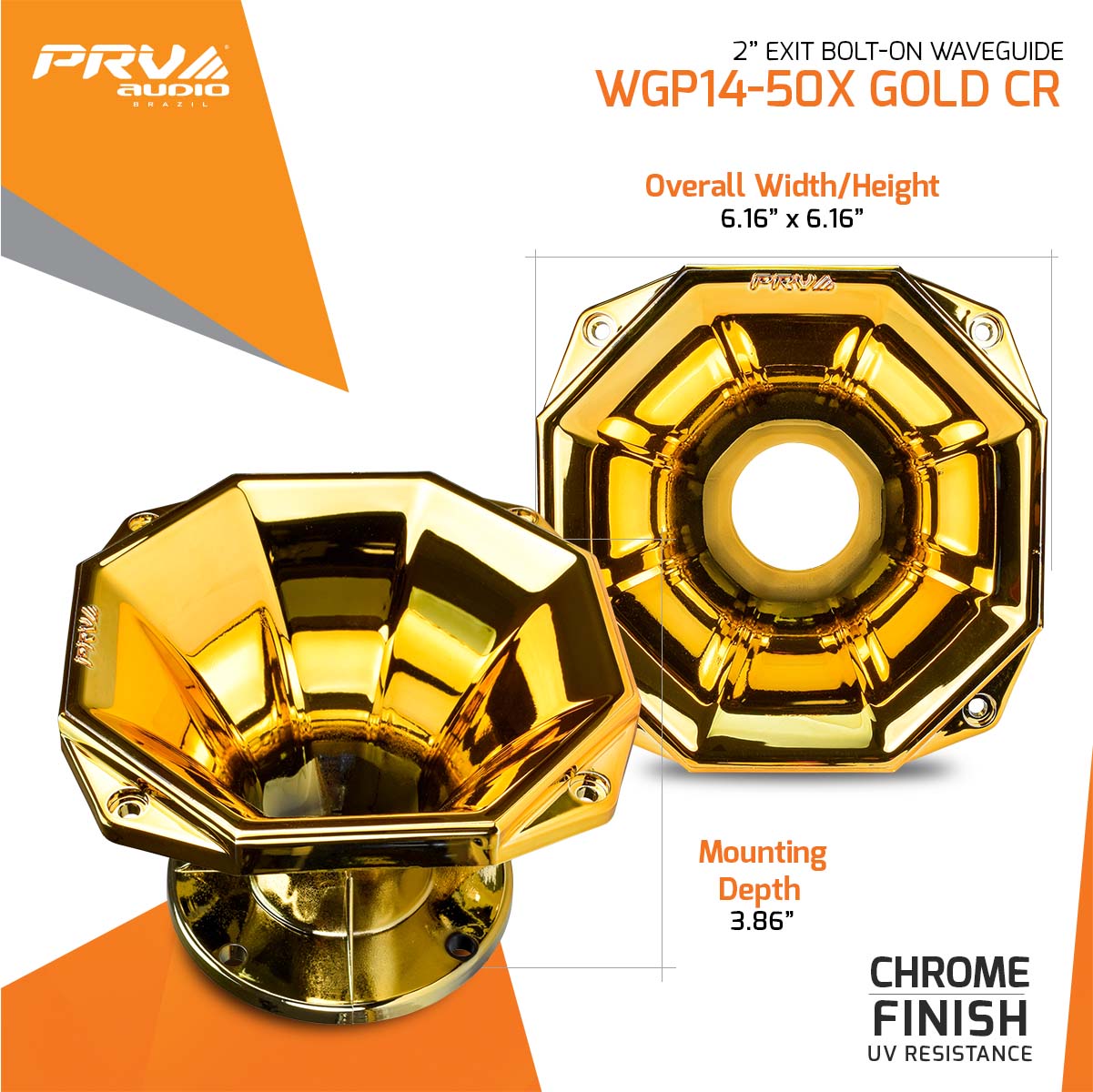 PRV audio BRAZIL

2” EXIT BOLT-ON WAVEGUIDE
WGP14-50X GOLD CR

Overall Width/Height
6.16” x 6.16”

PRV

PRV

Mounting Depth
3.86”

CHROME FINISH
UV RESISTANCE