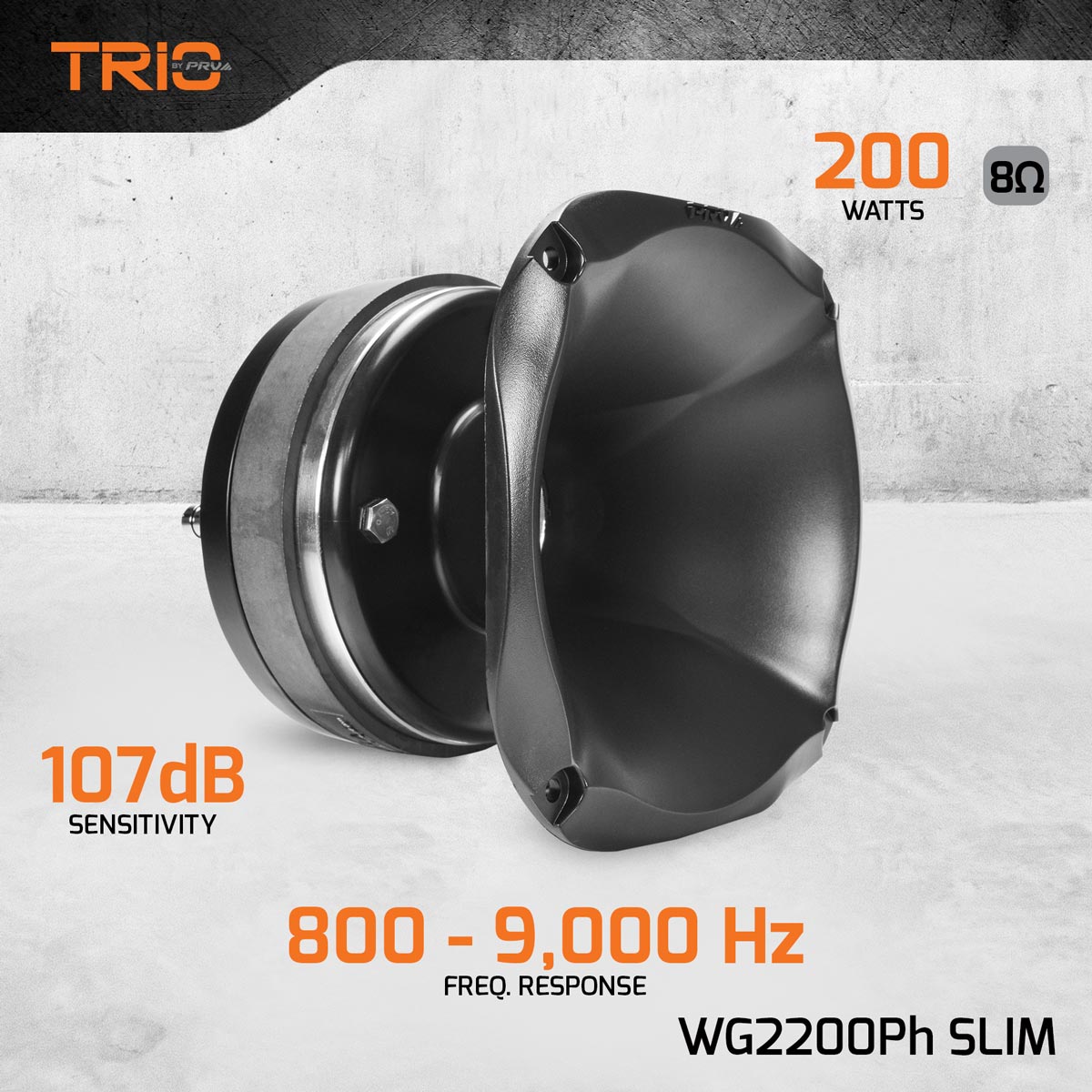 TRIO BY PRV

200 WATTS

8Ω

PRV

107dB SENSITIVITY

800 - 9,000 Hz FREQ. RESPONSE

WG2200Ph SLIM