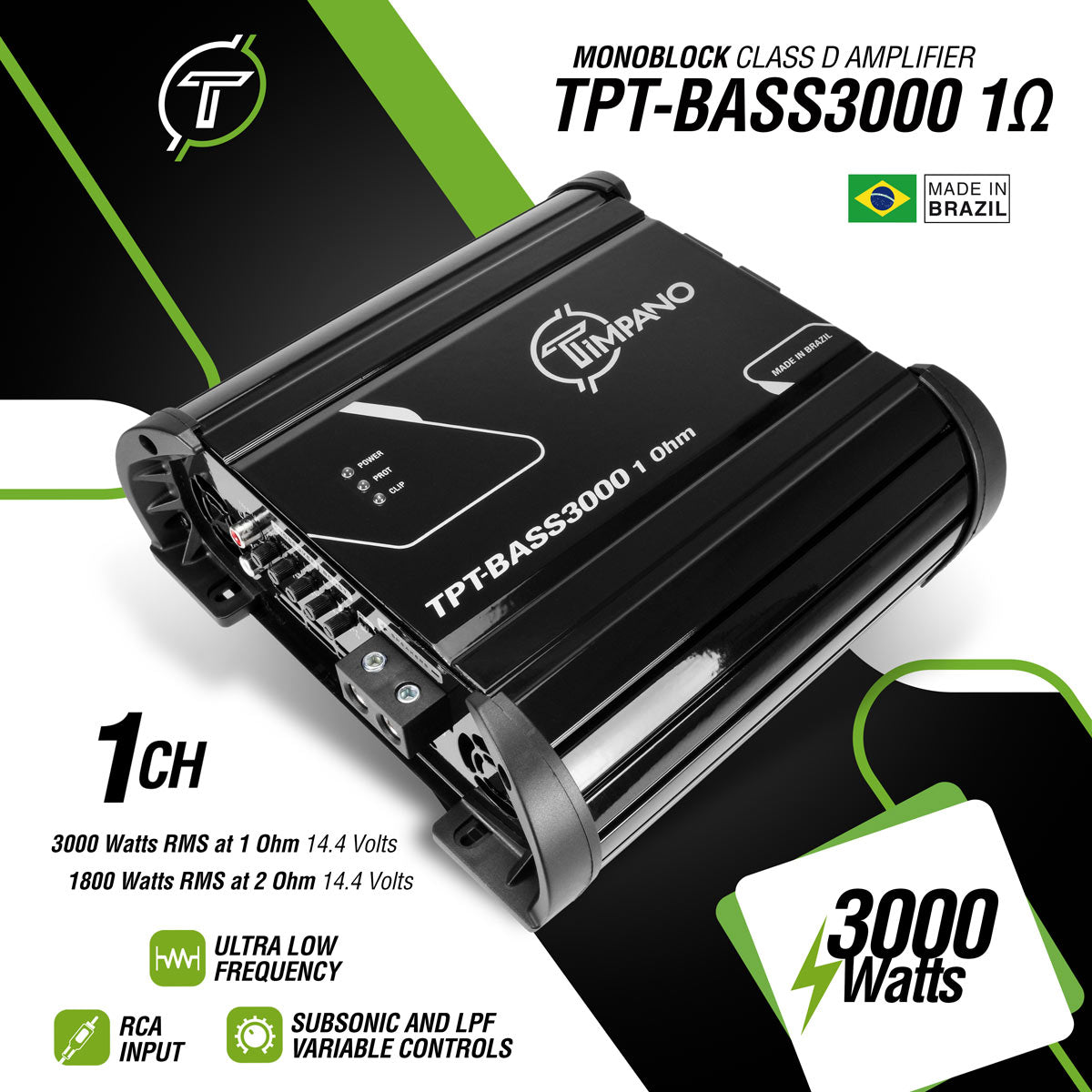 MONOBLOCK CLASS D AMPLIFIER
TPT-BASS3000 1Ω

MADE IN BRAZIL

TIMPANO

MADE IN BRAZIL

POWER
PROT
CLIP

TPT-BASS3000 1 Ohm

1CH

3000 Watts RMS at 1 Ohm 14.4 Volts
1800 Watts RMS at 2 Ohm 14.4 Volts

ULTRA LOW FREQUENCY

RCA INPUT

SUBSONIC AND LPF VARIABLE CONTROLS

3000 Watts