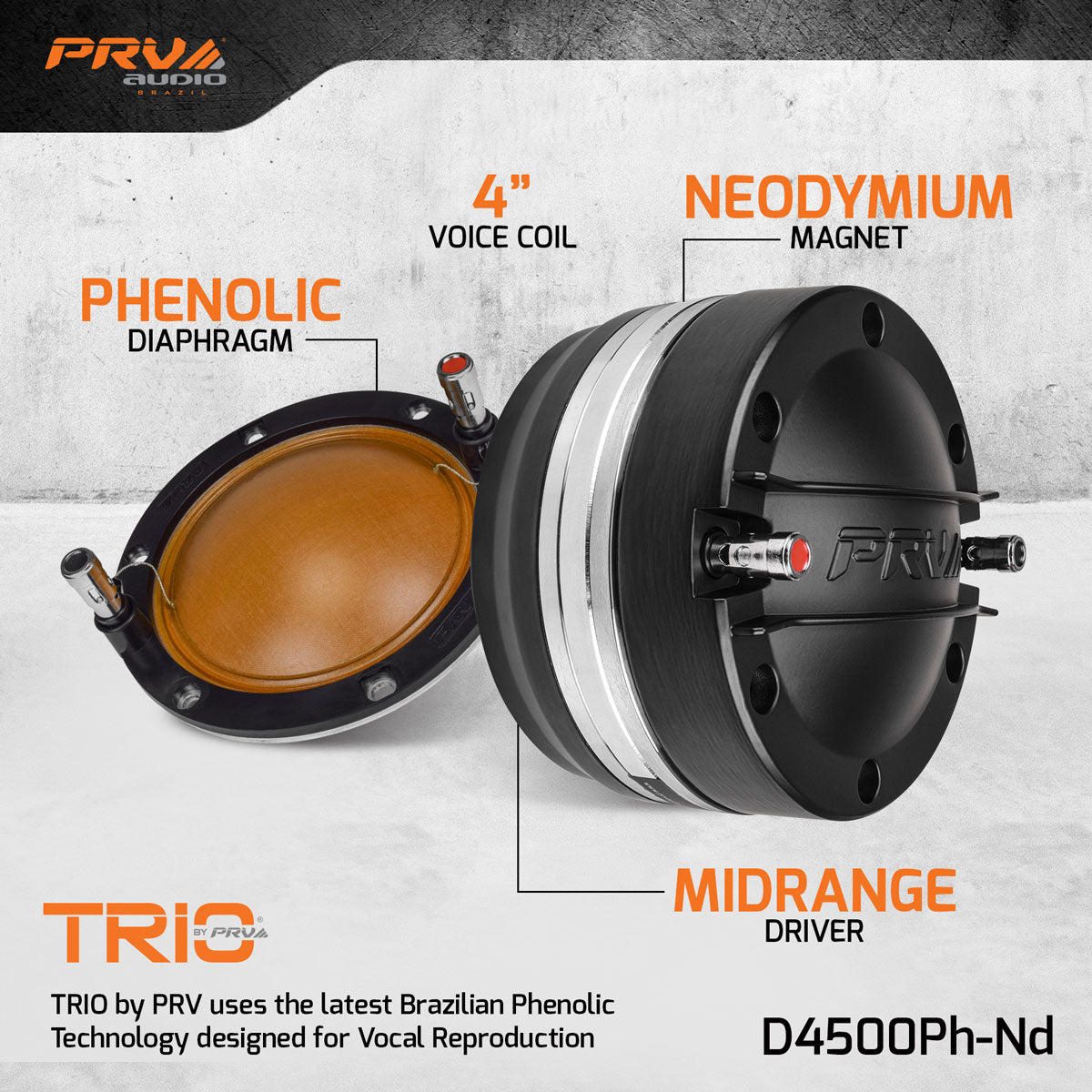 PRV AUDIO BRAZIL

4"
VOICE COIL

NEODYMIUM
MAGNET

PHENOLIC
DIAPHRAGM

PRV

MIDRANGE
DRIVER

TRIO BY PRV

TRIO by PRV uses the latest Brazilian Phenolic Technology designed for Vocal Reproduction

D4500Ph-Nd