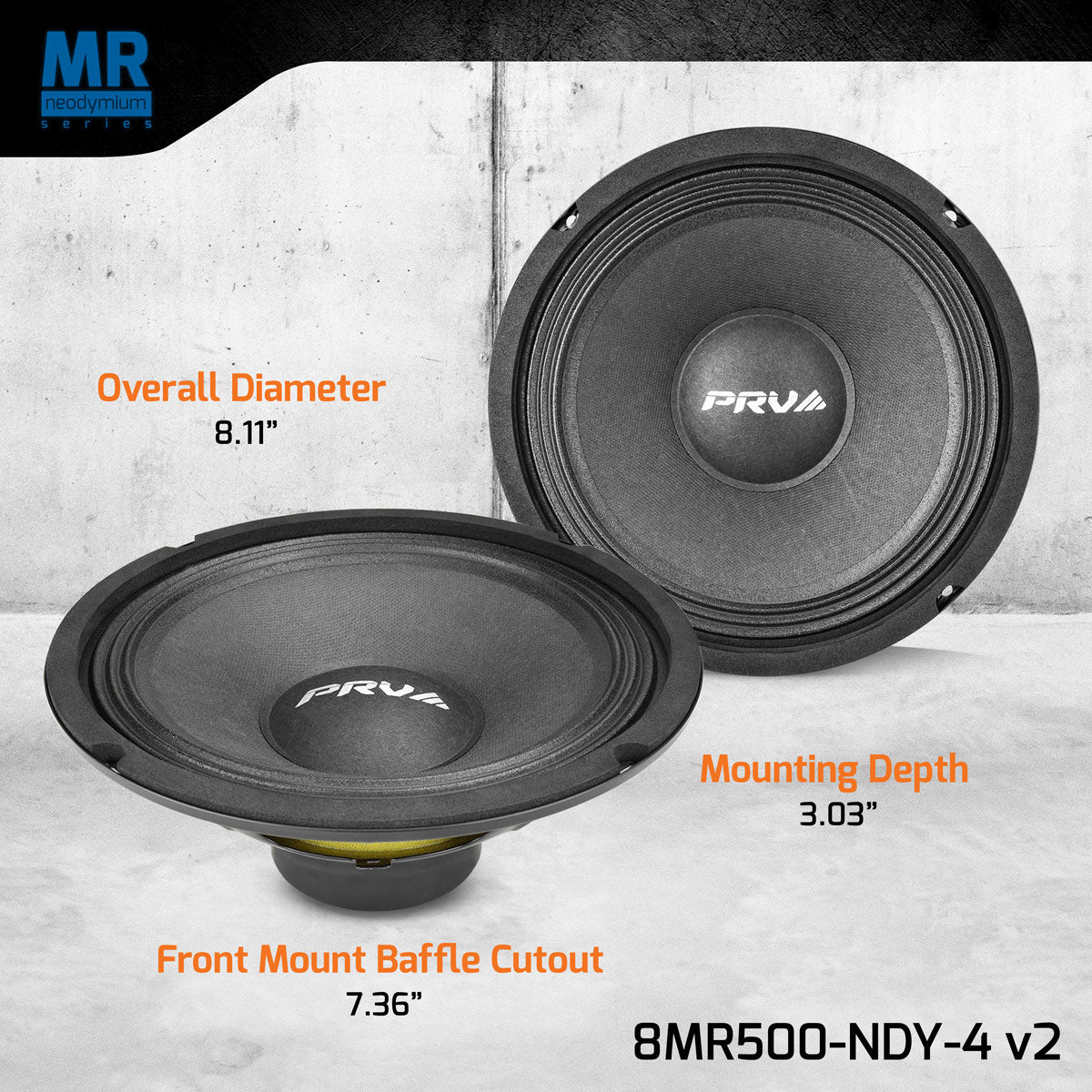 MR
neodymium
series

Overall Diameter
8.11”

PRV

PRV

Mounting Depth
3.03”

Front Mount Baffle Cutout
7.36”

8MR500-NDY-4 v2