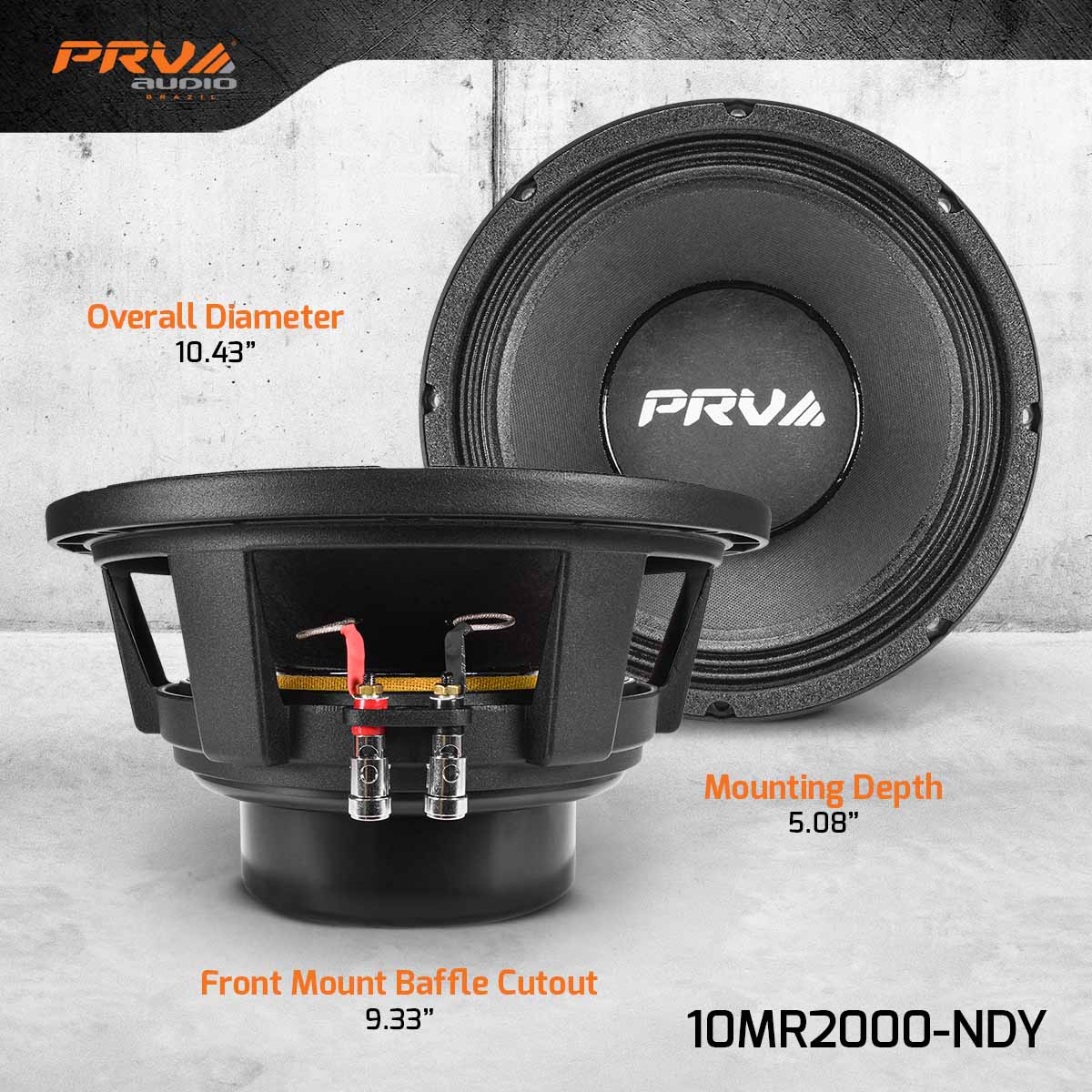 PRV
AUDIO
BRAZIL

Overall Diameter
10.43”

PRV

Mounting Depth
5.08”

Front Mount Baffle Cutout
9.33”

10MR2000-NDY